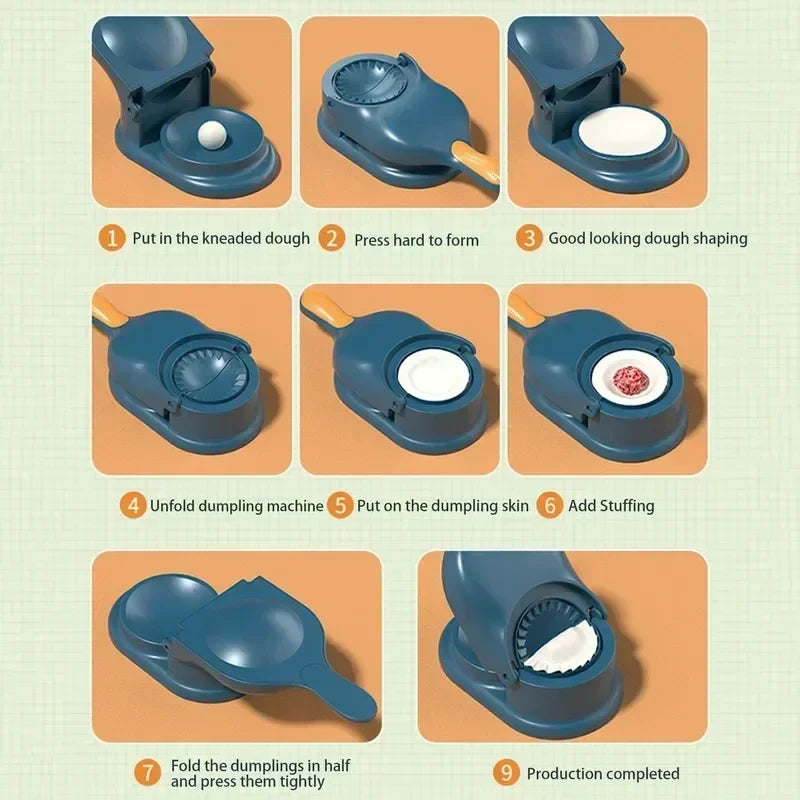 1 Put in the kneaded dough 2 Press hard to form 3 Good looking dough shaping

4 Unfold dumpling machine 5 Put on the dumpling skin 6 Add Stuffing

7 Fold the dumplings in half and press them tightly

9 Production completed