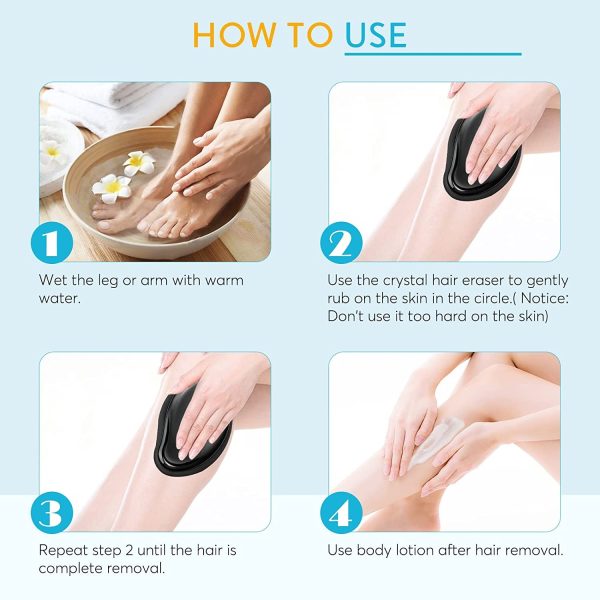 HOW TO USE

1

Wet the leg or arm with warm water.

2

Use the crystal hair eraser to gently rub on the skin in the circle.( Notice: Don't use it too hard on the skin)

3

Repeat step 2 until the hair is complete removal.

4

Use body lotion after hair removal.