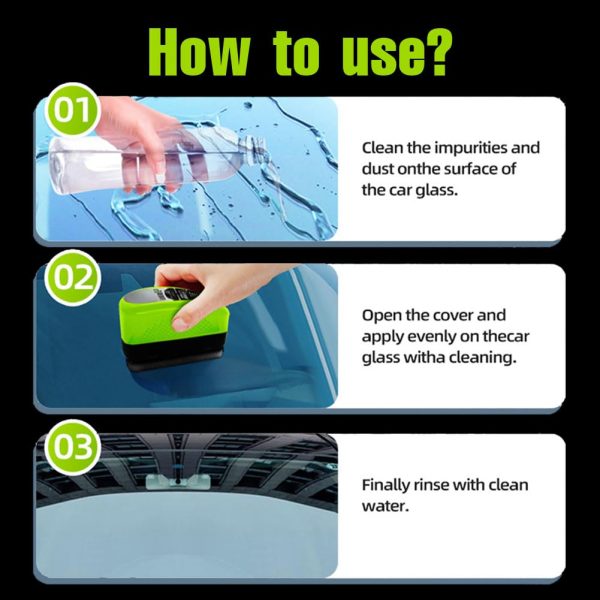 How to use?

01

Clean the impurities and dust onthe surface of the car glass.

02

Open the cover and apply evenly on thecar glass witha cleaning.

03

Finally rinse with clean water.